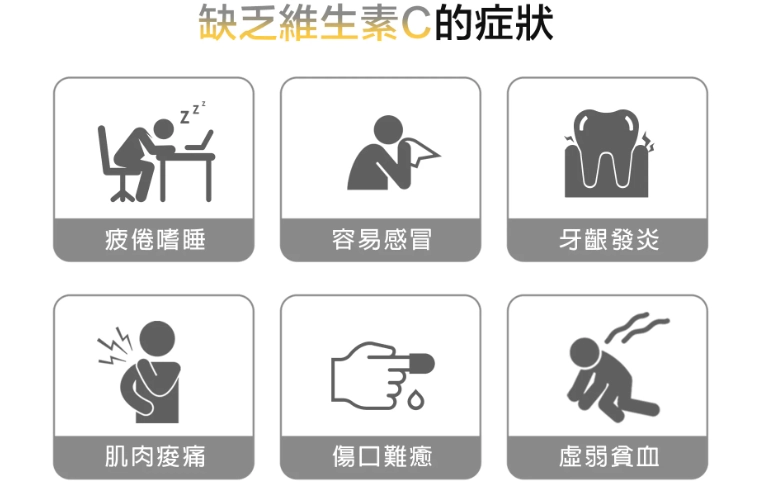 缺乏維生素C的症狀

z z z

疲倦嗜睡

容易感冒

牙齦發炎

肌肉痠痛

傷口難癒

虛弱貧血